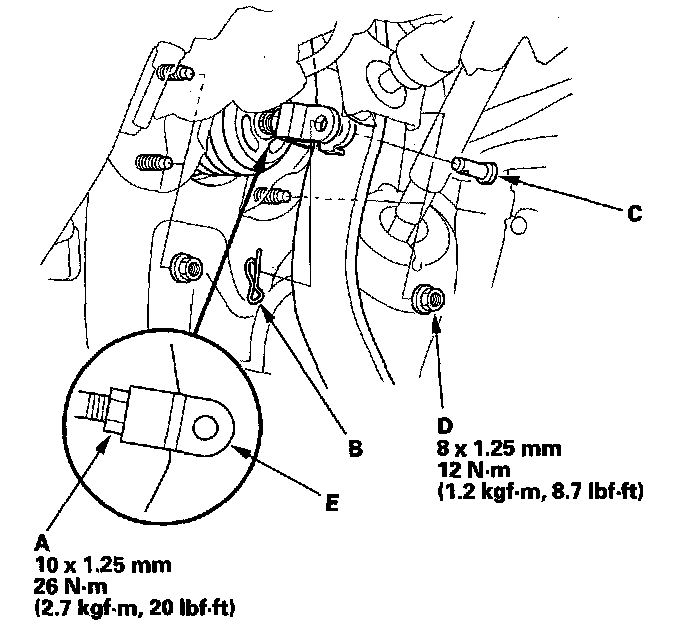 C

B

D
8 x 1.25 mm
12 N·m
(1.2 kgf·m, 8.7 lbf·ft)

E

A
10 x 1.25 mm
26 N·m
(2.7 kgf·m, 20 lbf·ft)