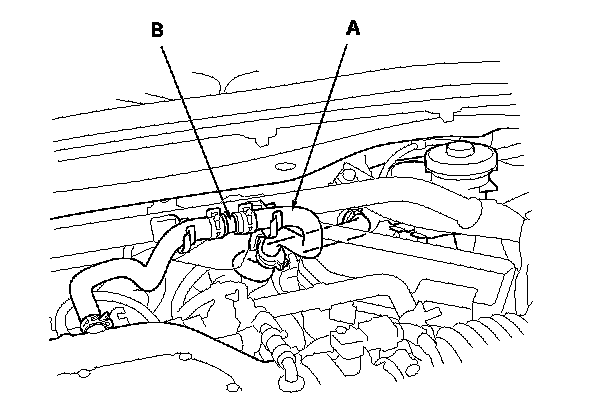 B
A