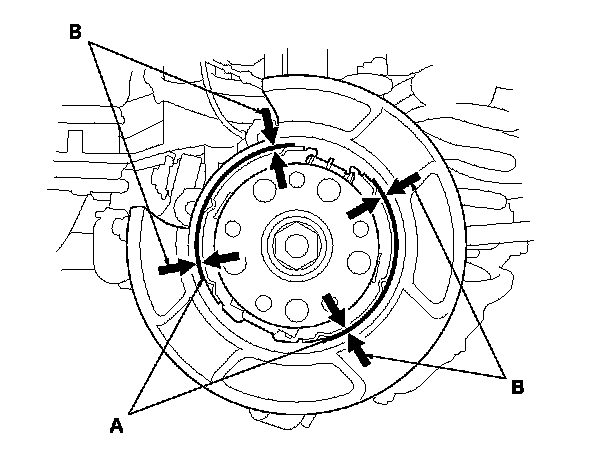 B

B

A