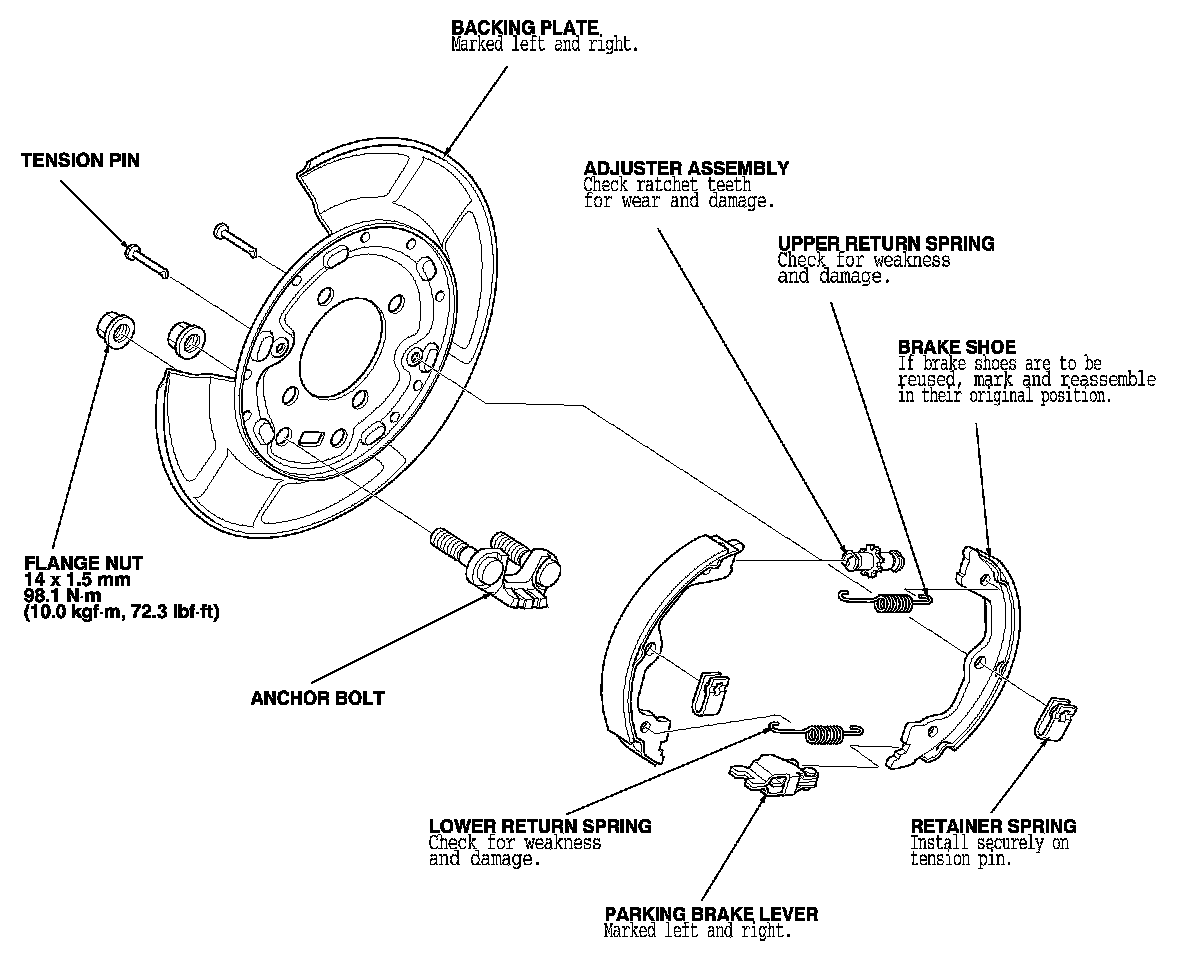 BACKING PLATE
Marked left and right.

TENSION PIN

ADJUSTER ASSEMBLY
Check ratchet teeth for wear and damage.

UPPER RETURN SPRING
Check for weakness and damage.

BRAKE SHOE
If brake shoes are to be reused, mark and reassemble in their original position.

FLANGE NUT
14 x 1.5 mm
98.1 N·m
(10.0 kgf·m, 72.3 lbf·ft)

ANCHOR BOLT

LOWER RETURN SPRING
Check for weakness and damage.

RETAINER SPRING
Install securely on tension pin.

PARKING BRAKE LEVER
Marked left and right.