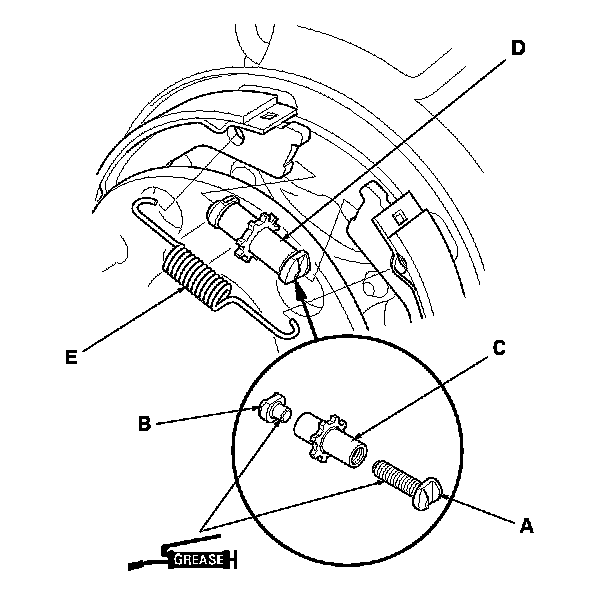 D
E
C
B
A
GREASE