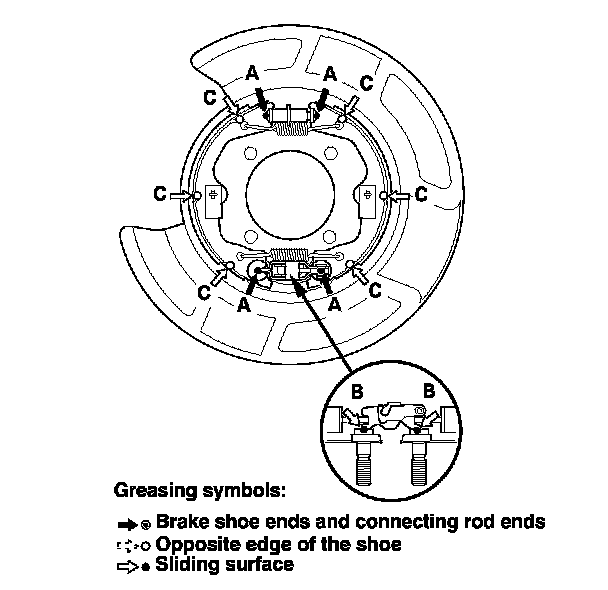 A
A
C
C
C
C
C
C
A
A
B
B

Greasing symbols:

Brake shoe ends and connecting rod ends
Opposite edge of the shoe
Sliding surface