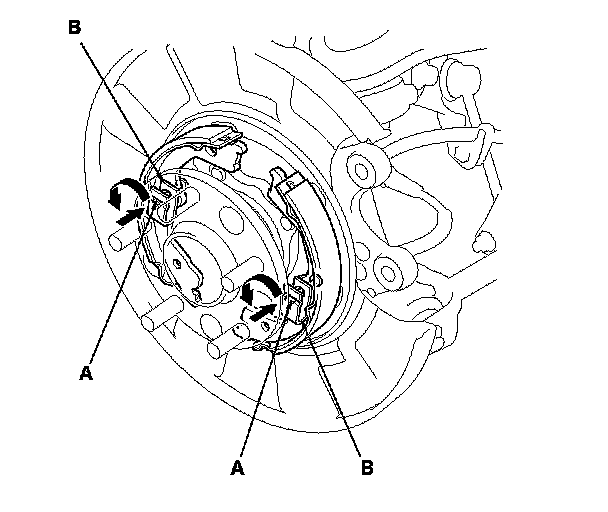 B

A

A

B