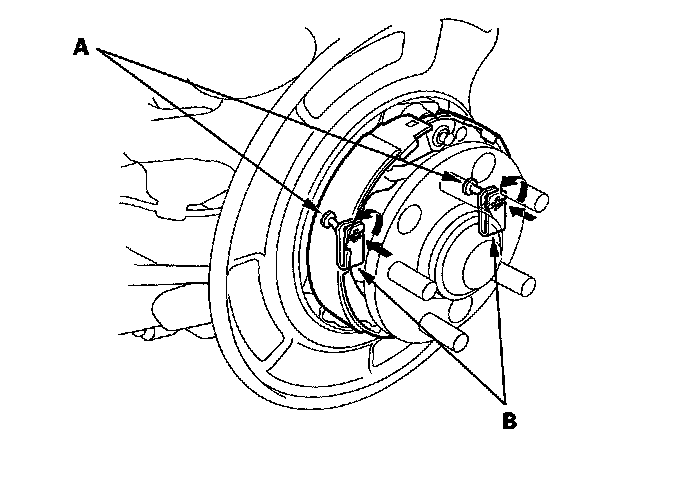 A

B