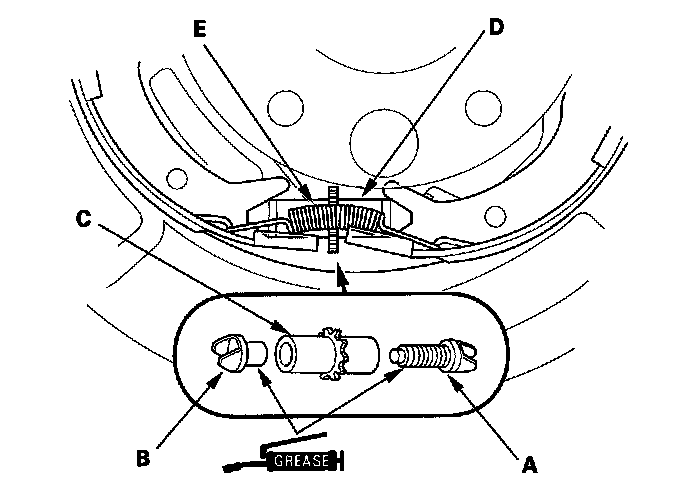 E
D
C
B
GREASE
A