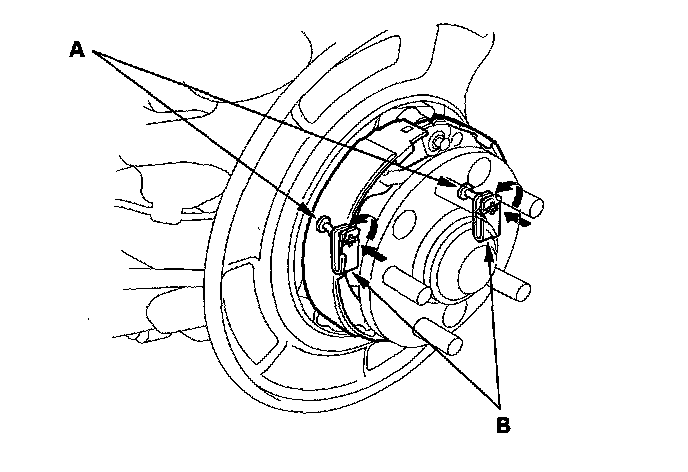 A

B