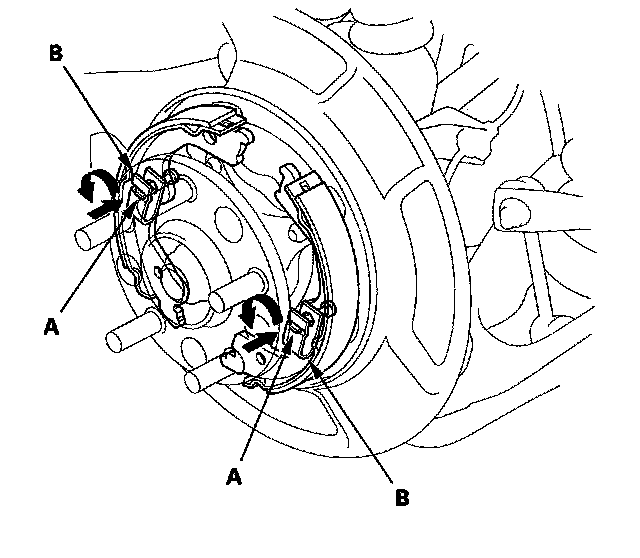 B
A
A
B