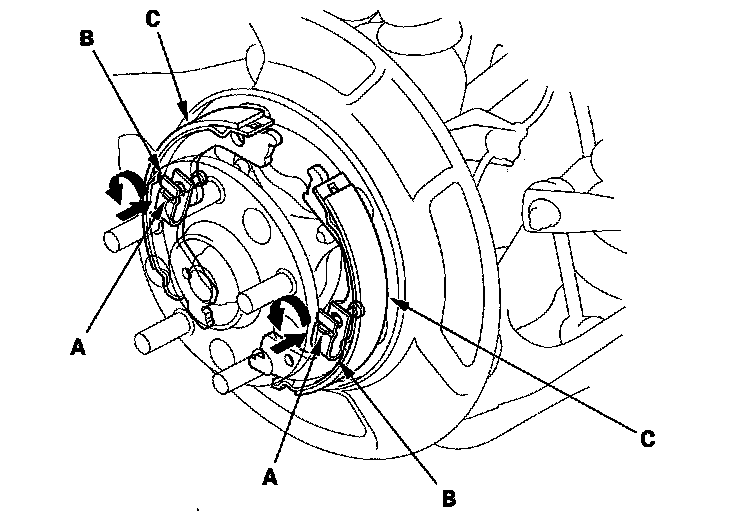 B
C
A
A
B
C