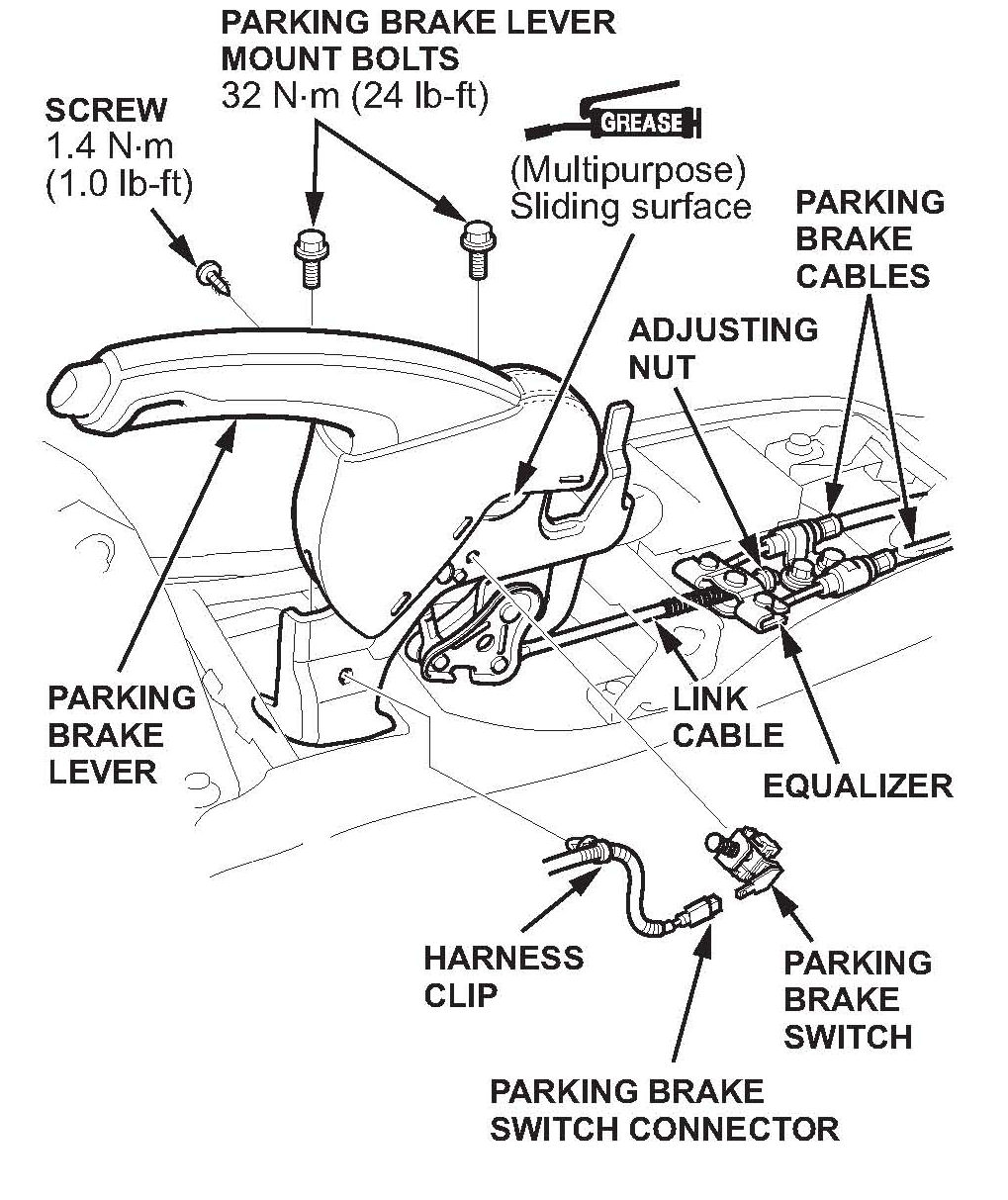 PARKING BRAKE LEVER MOUNT BOLTS
32 N·m (24 lb-ft)

SCREW
1.4 N·m
(1.0 lb-ft)

GREASE
(Multipurpose)
Sliding surface

PARKING BRAKE CABLES

ADJUSTING NUT

PARKING BRAKE LEVER

LINK CABLE

EQUALIZER

HARNESS CLIP

PARKING BRAKE SWITCH

PARKING BRAKE SWITCH CONNECTOR