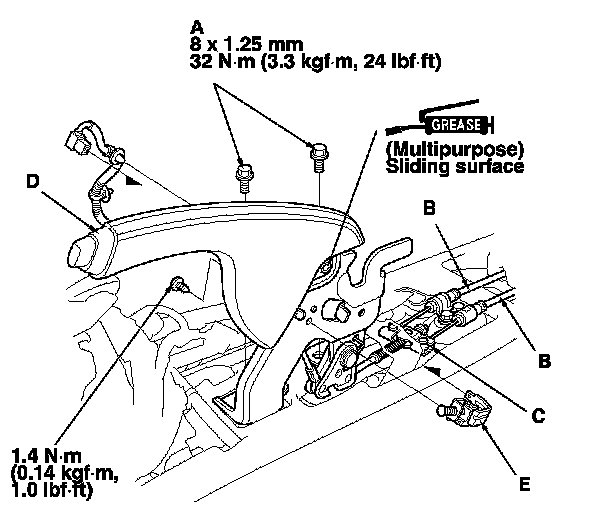 A
8 x 1.25 mm
32 N·m (3.3 kgf·m, 24 lbf·ft)

GREASE

(Multipurpose)
Sliding surface

D

B

B

C

E

1.4 N·m
(0.14 kgf·m,
1.0 lbf·ft)