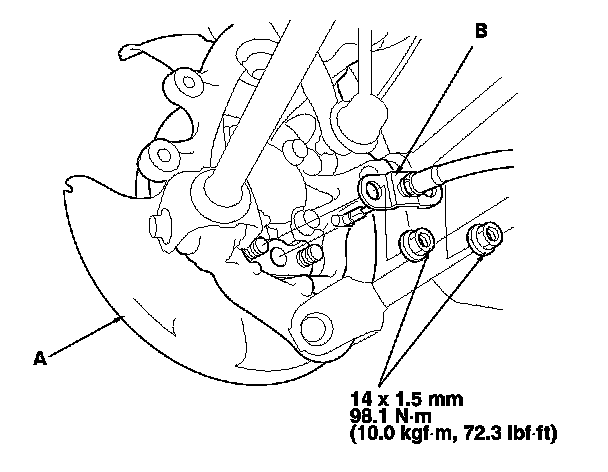 B

A

14 x 1.5 mm
98.1 N·m
(10.0 kgf·m, 72.3 lbf·ft)