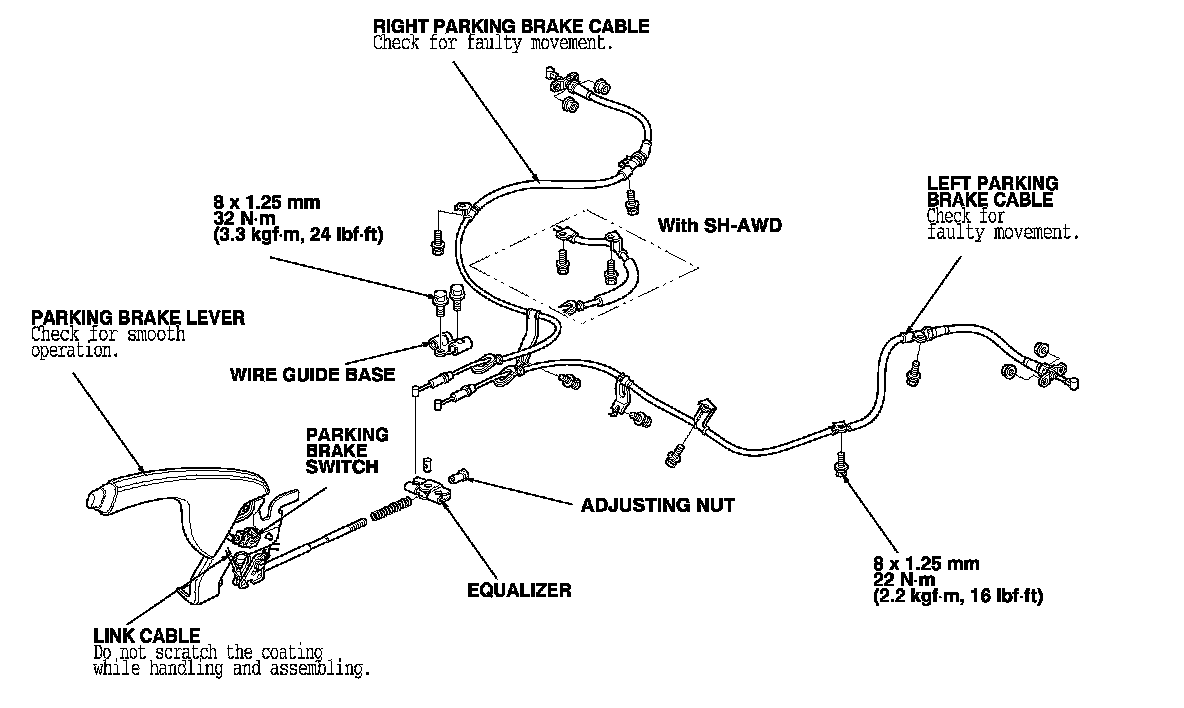 RIGHT PARKING BRAKE CABLE
Check for faulty movement.

8 x 1.25 mm
32 N·m
(3.3 kgf·m, 24 lbf·ft)

With SH-AWD

LEFT PARKING BRAKE CABLE
Check for faulty movement.

PARKING BRAKE LEVER
Check for smooth operation.

WIRE GUIDE BASE

PARKING BRAKE SWITCH

ADJUSTING NUT

EQUALIZER

8 x 1.25 mm
22 N·m
(2.2 kgf·m, 16 lbf·ft)

LINK CABLE
Do not scratch the coating while handling and assembling.