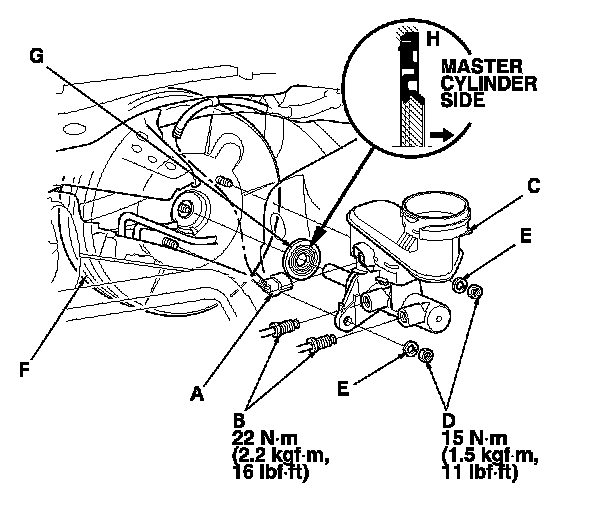 G

H

MASTER CYLINDER SIDE

C

E

F

A

E

B
22 N·m
(2.2 kgf·m,
16 lbf·ft)

D
15 N·m
(1.5 kgf·m,
11 lbf·ft)