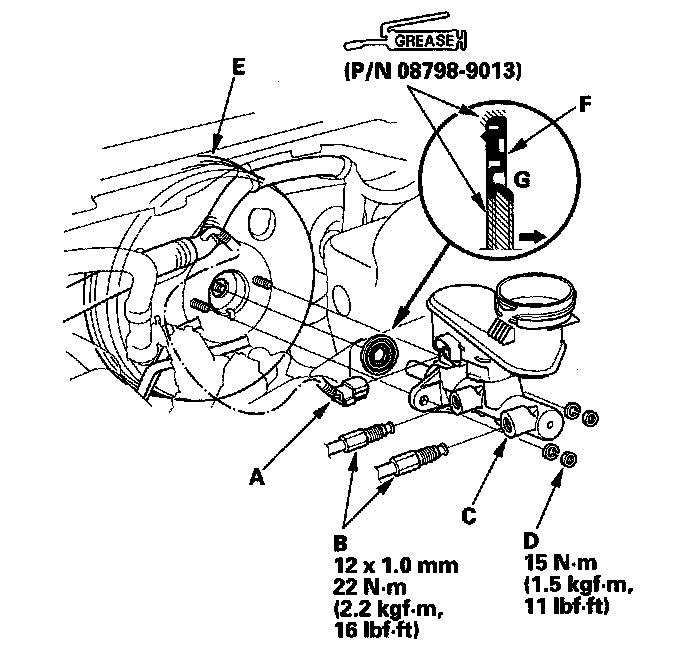 GREASE
(P/N 08798-9013)

E

F

G

A

C

B
12 x 1.0 mm
22 N·m
(2.2 kgf·m,
16 lbf·ft)

D
15 N·m
(1.5 kgf·m,
11 lbf·ft)