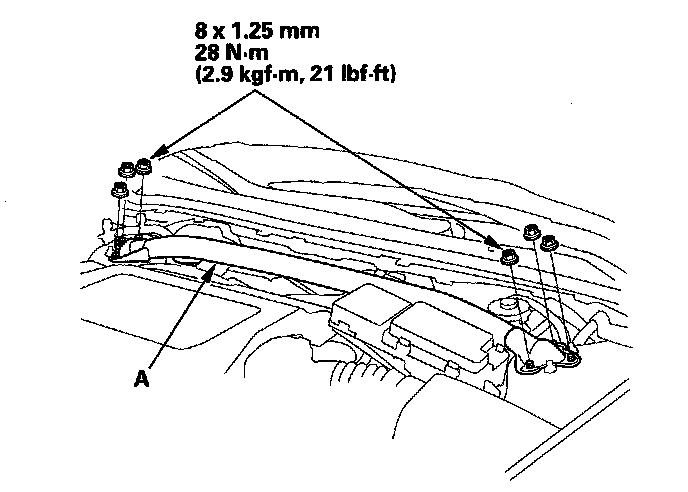 8 x 1.25 mm
28 N·m
(2.9 kgf·m, 21 lbf·ft)

A