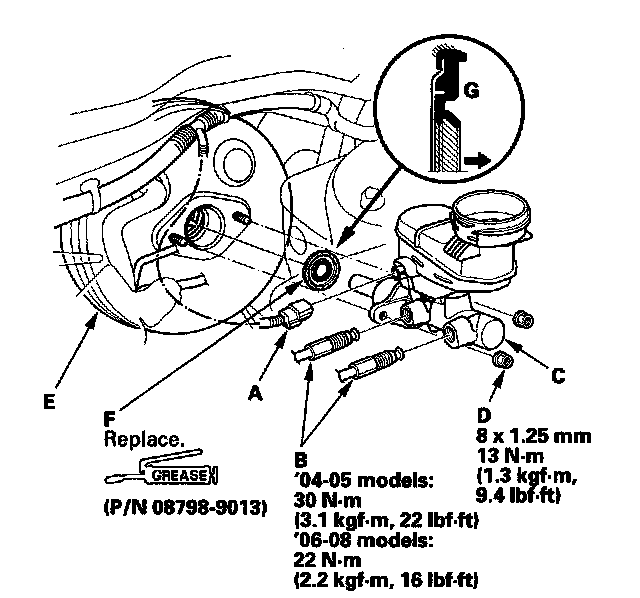 G

E

F
Replace.

GREASE

(P/N 08798-9013)

A

B
'04-05 models:
30 N·m
(3.1 kgf·m, 22 lbf·ft)
'06-08 models:
22 N·m
(2.2 kgf·m, 16 lbf·ft)

C

D
8 x 1.25 mm
13 N·m
(1.3 kgf·m,
9.4 lbf·ft)