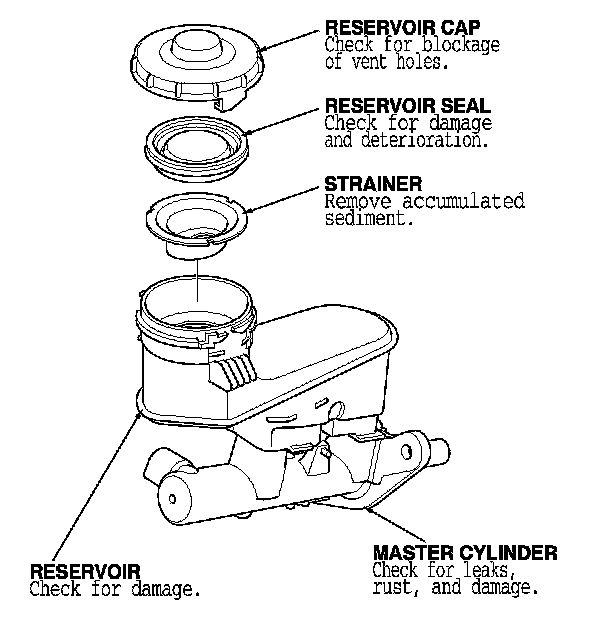 RESERVOIR CAP
Check for blockage of vent holes.

RESERVOIR SEAL
Check for damage and deterioration.

STRAINER
Remove accumulated sediment.

RESERVOIR
Check for damage.

MASTER CYLINDER
Check for leaks, rust, and damage.