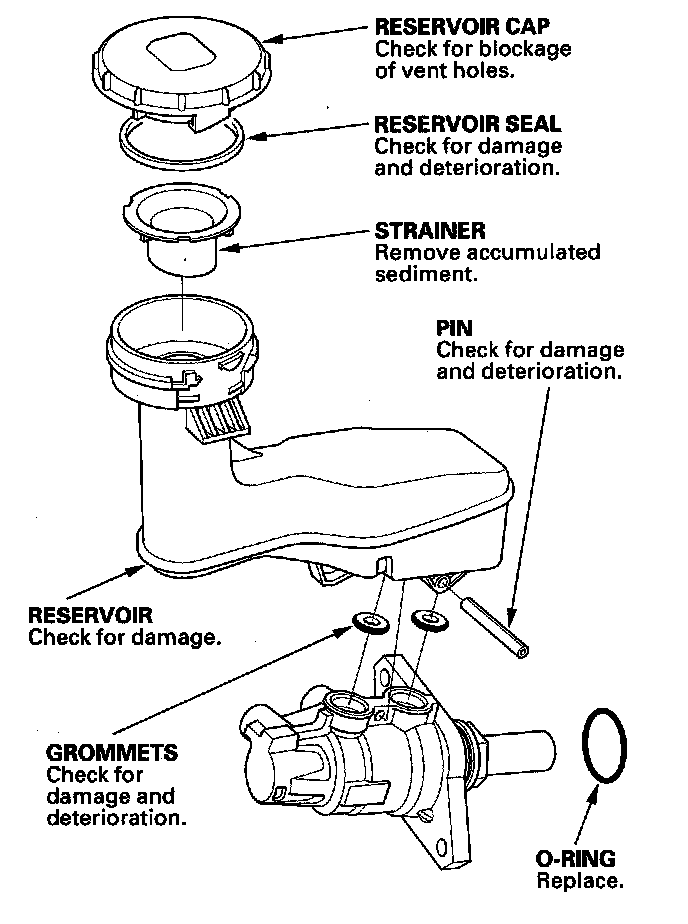 RESERVOIR CAP
Check for blockage of vent holes.

RESERVOIR SEAL
Check for damage and deterioration.

STRAINER
Remove accumulated sediment.

PIN
Check for damage and deterioration.

RESERVOIR
Check for damage.

GROMMETS
Check for damage and deterioration.

O-RING
Replace.