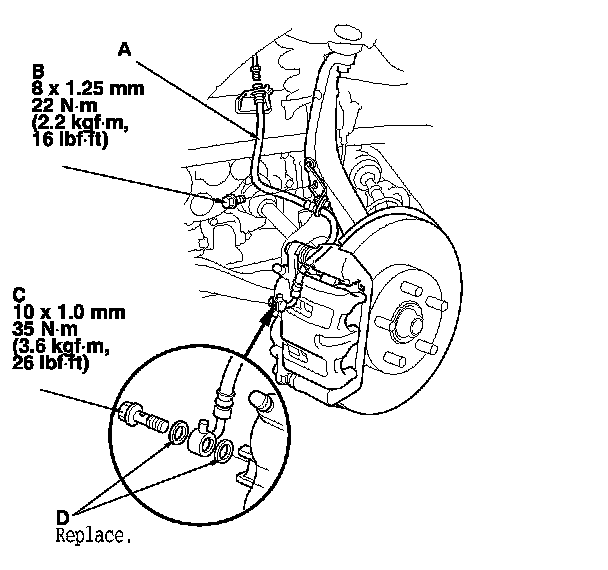 A

B
8 x 1.25 mm
22 N·m
(2.2 kgf·m,
16 lbf·ft)

C
10 x 1.0 mm
35 N·m
(3.6 kgf·m,
26 lbf·ft)

D
Replace.