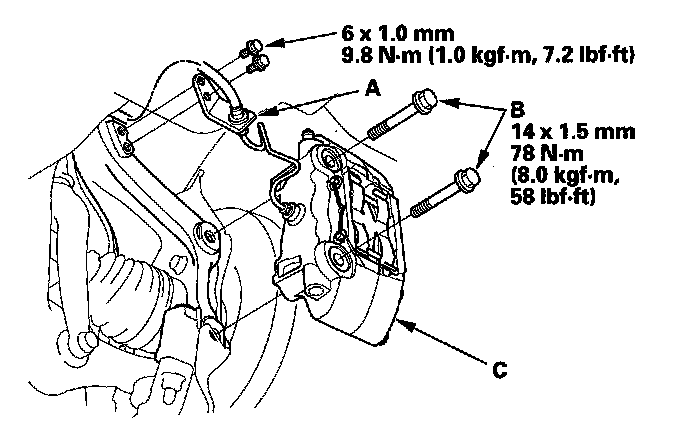 6 x 1.0 mm
9.8 N·m (1.0 kgf·m, 7.2 lbf·ft)

A

B
14 x 1.5 mm
78 N·m
(8.0 kgf·m,
58 lbf·ft)

C