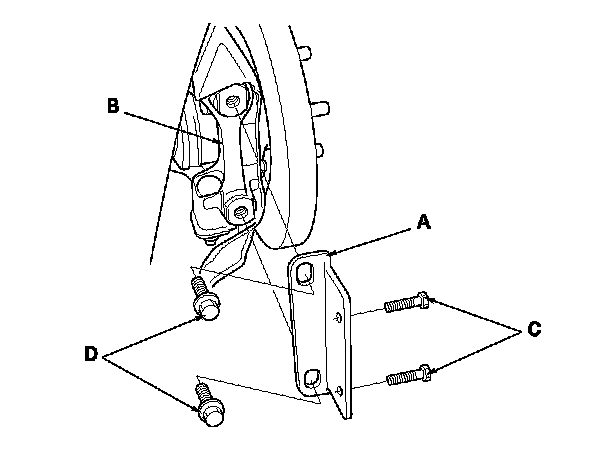 B
A
C
D