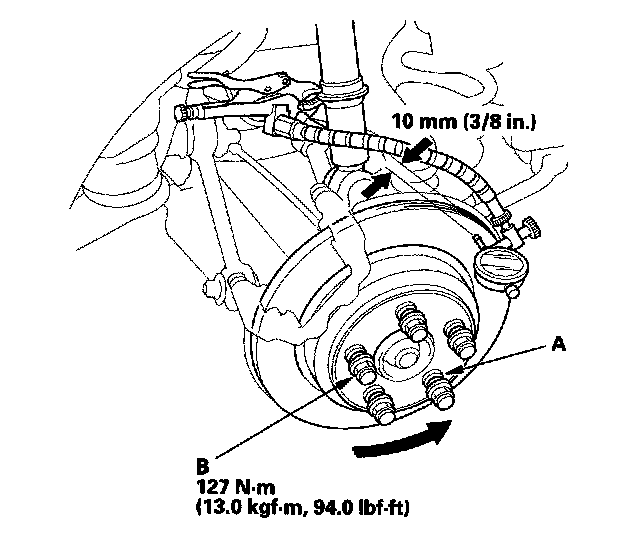 10 mm (3/8 in.)

A

B
127 N·m
(13.0 kgf·m, 94.0 lbf·ft)