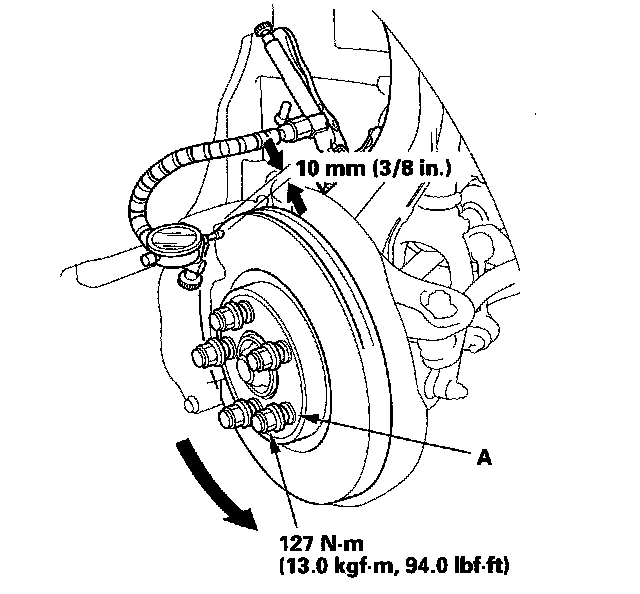 10 mm (3/8 in.)

A

127 N·m
(13.0 kgf·m, 94.0 lbf·ft)