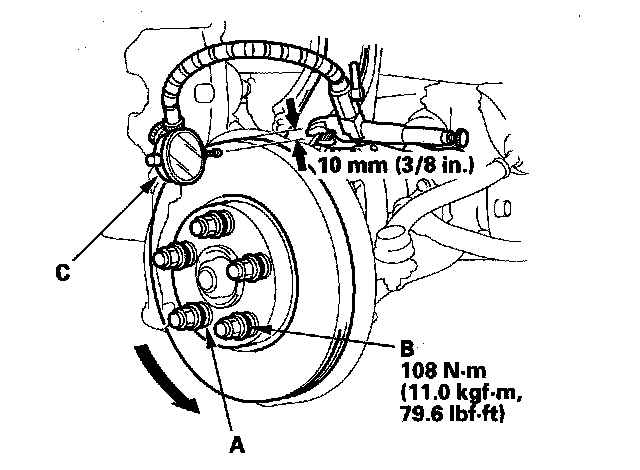 10 mm (3/8 in.)

C

B
108 N·m
(11.0 kgf·m,
79.6 lbf·ft)

A