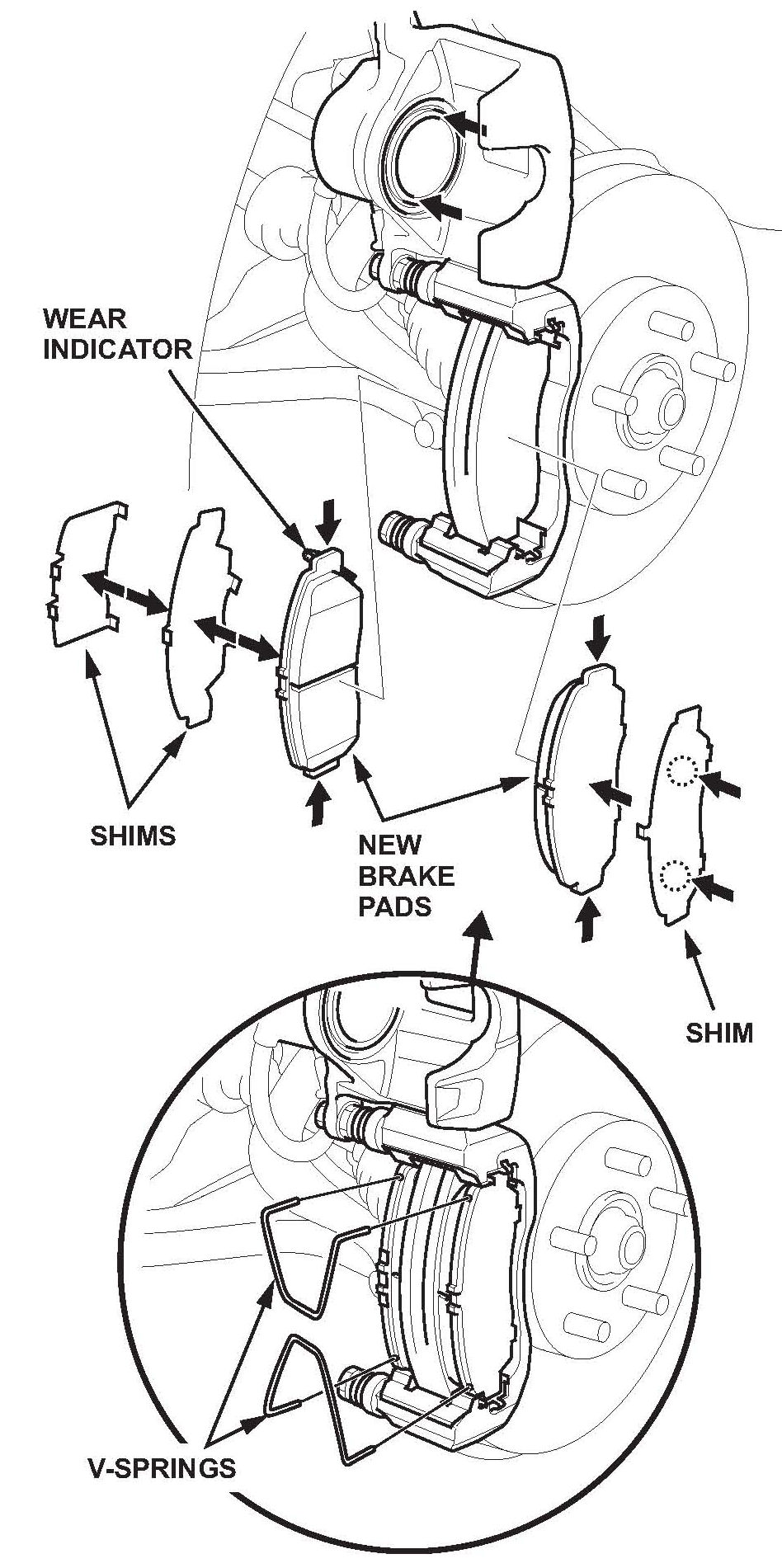 WEAR INDICATOR

SHIMS

NEW BRAKE PADS

SHIM

V-SPRINGS