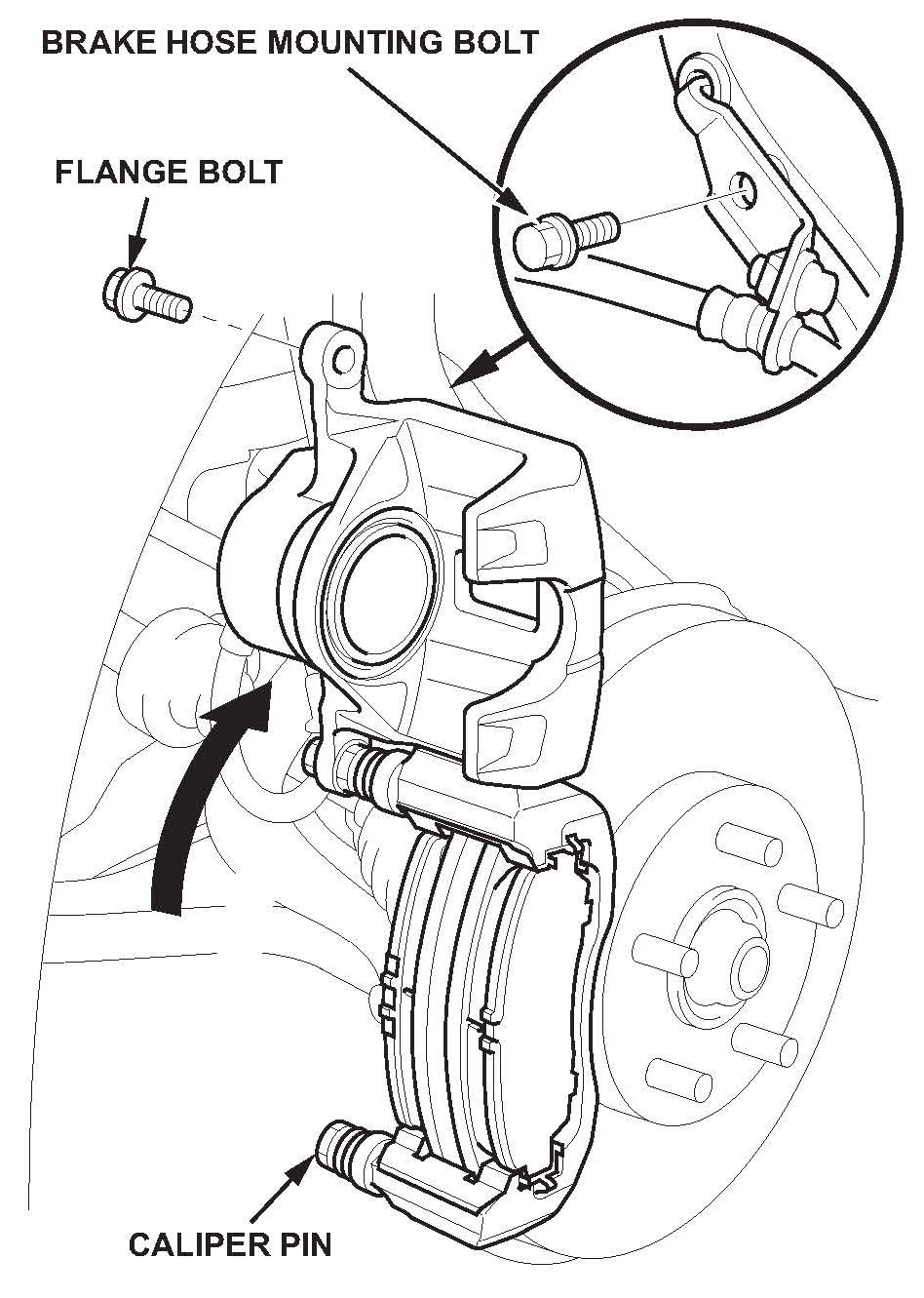 BRAKE HOSE MOUNTING BOLT

FLANGE BOLT

CALIPER PIN