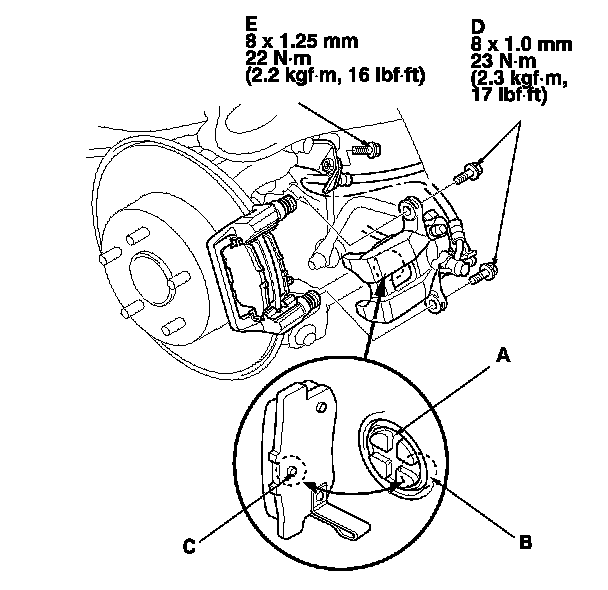 E
8 x 1.25 mm
22 N·m
(2.2 kgf·m, 16 lbf·ft)

D
8 x 1.0 mm
23 N·m
(2.3 kgf·m,
17 lbf·ft)

A

B

C