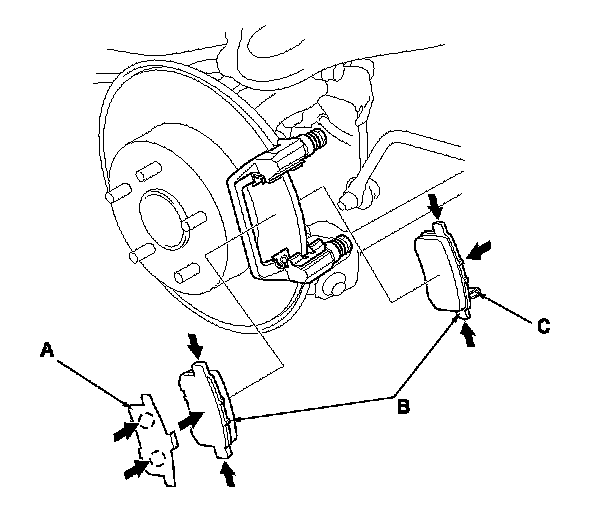 A
B
C