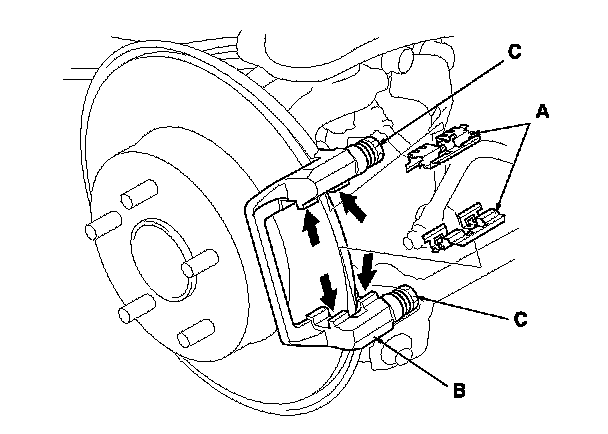 C
A
C
B