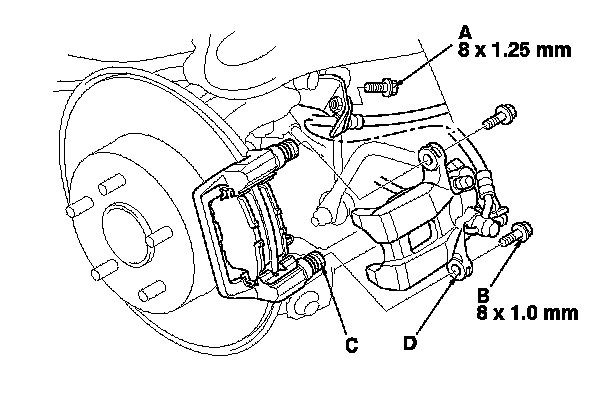 A
8 x 1.25 mm

B
8 x 1.0 mm

C

D