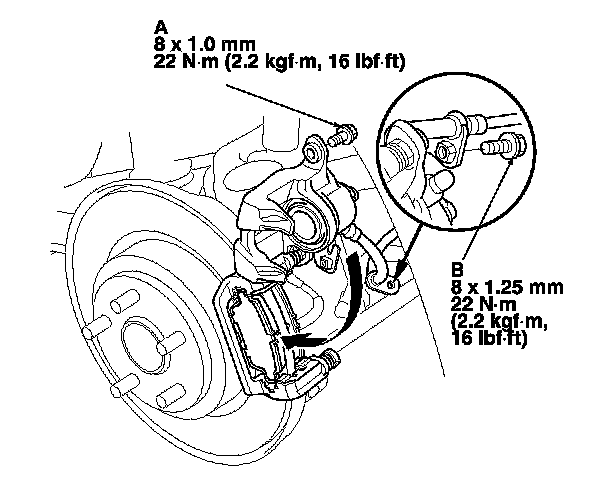 A
8 x 1.0 mm
22 N·m (2.2 kgf·m, 16 lbf·ft)

B
8 x 1.25 mm
22 N·m
(2.2 kgf·m,
16 lbf·ft)