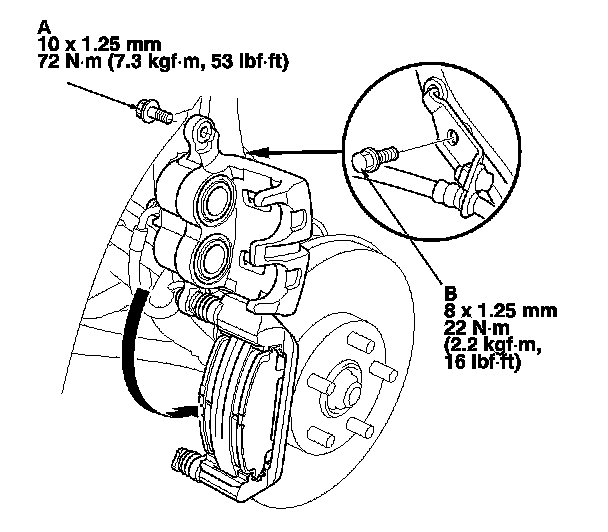 A
10 x 1.25 mm
72 N·m (7.3 kgf·m, 53 lbf·ft)

B
8 x 1.25 mm
22 N·m
(2.2 kgf·m,
16 lbf·ft)