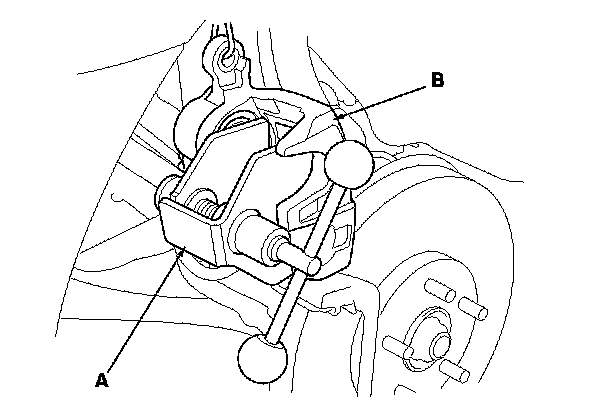 B

A