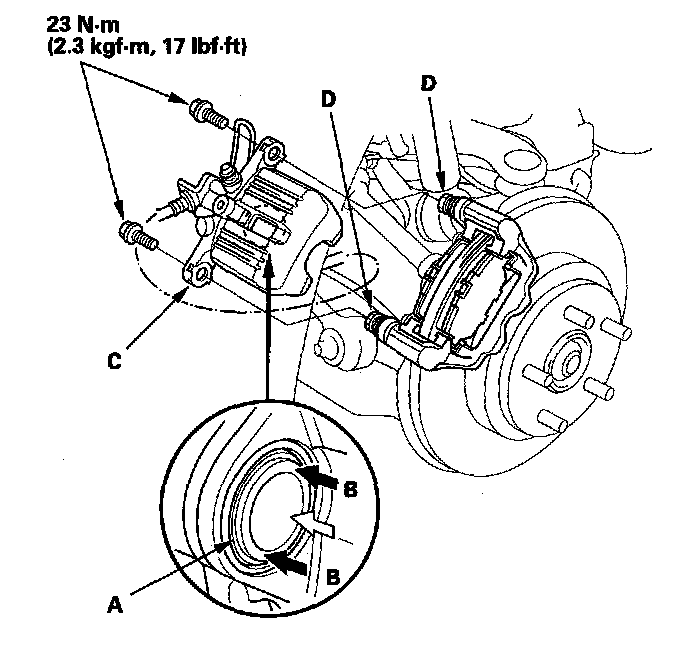 23 N·m
(2.3 kgf·m, 17 lbf·ft)

D

D

C

B

B

A