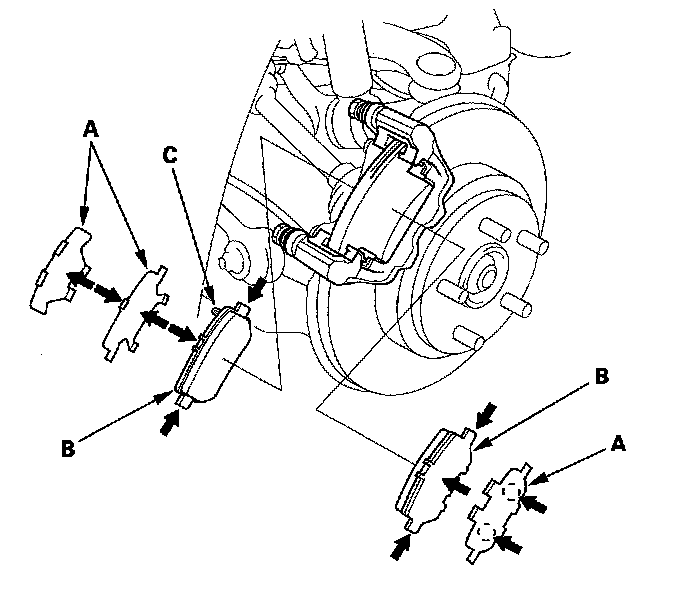 A
C
B
B
A