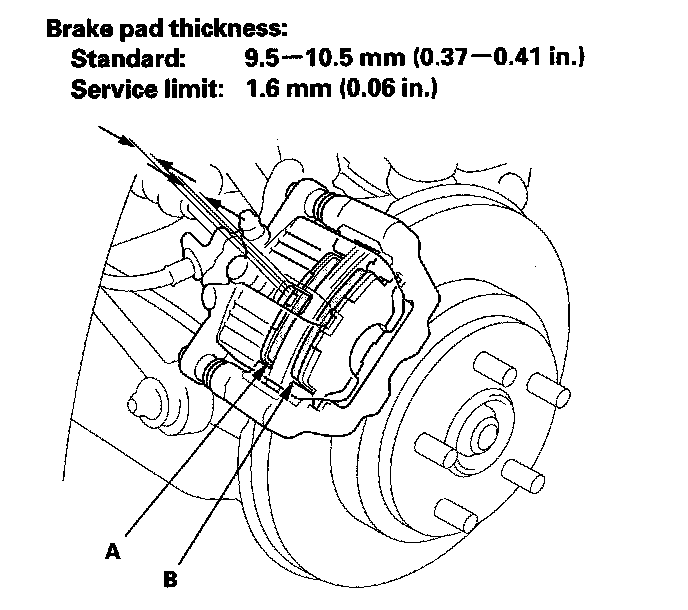 Brake pad thickness:
Standard: 9.5—10.5 mm (0.37—0.41 in.)
Service limit: 1.6 mm (0.06 in.)

A

B