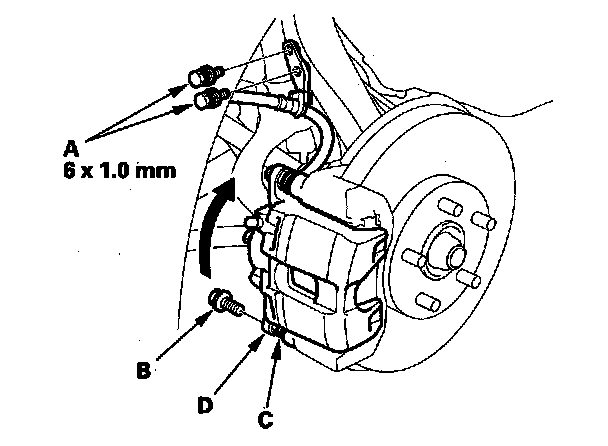 A
6 x 1.0 mm

B

D

C