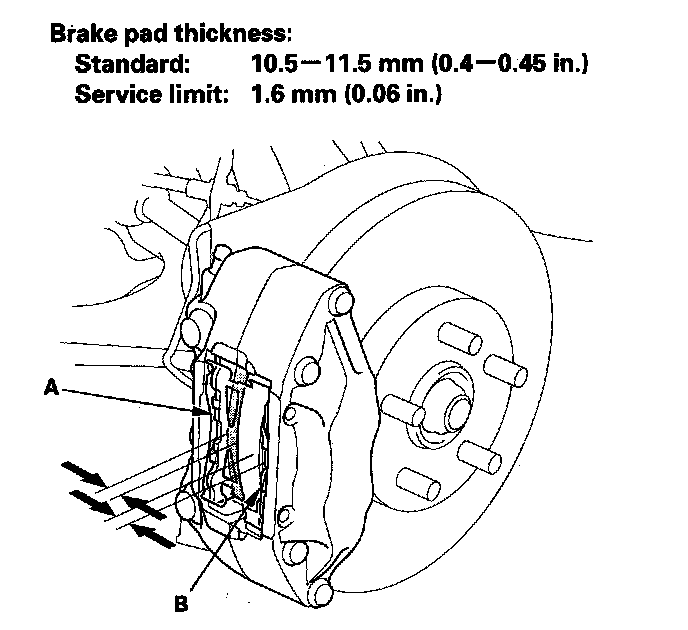 Brake pad thickness:
Standard: 10.5—11.5 mm (0.4—0.45 in.)
Service limit: 1.6 mm (0.06 in.)

A

B