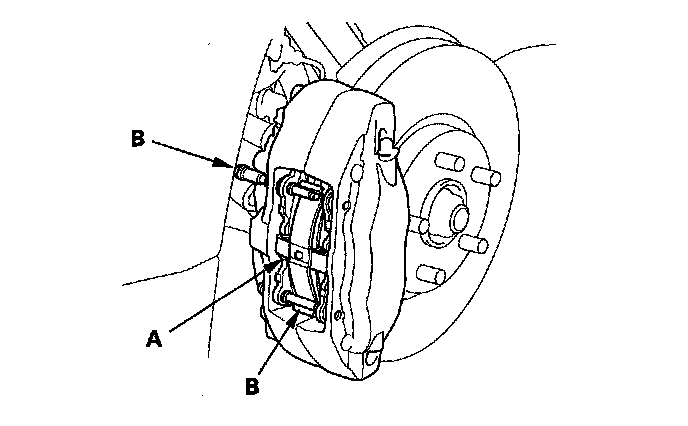 B

A

B