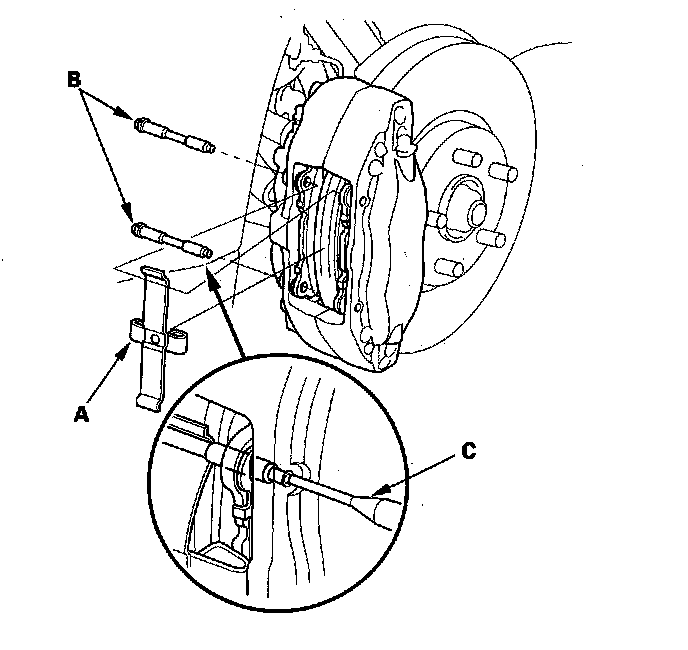 B
A
C