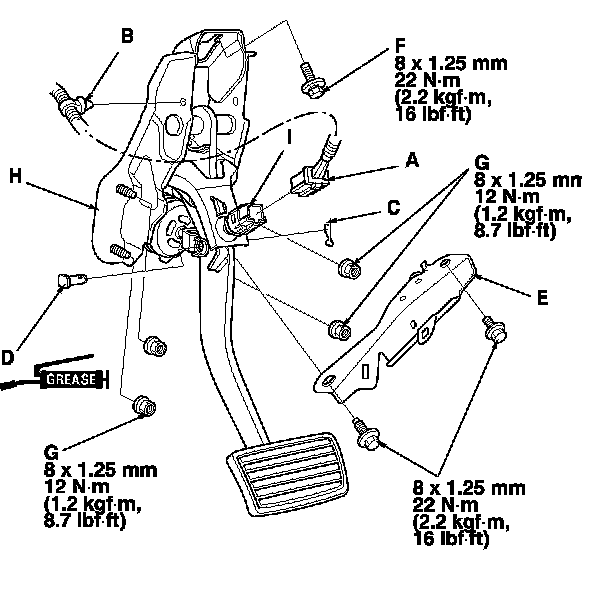 B

F
8 x 1.25 mm
22 N·m
(2.2 kgf·m,
16 lbf·ft)

I

A

G
8 x 1.25 mm
12 N·m
(1.2 kgf·m,
8.7 lbf·ft)

H

C

E

D

GREASE

G
8 x 1.25 mm
12 N·m
(1.2 kgf·m,
8.7 lbf·ft)

8 x 1.25 mm
22 N·m
(2.2 kgf·m,
16 lbf·ft)