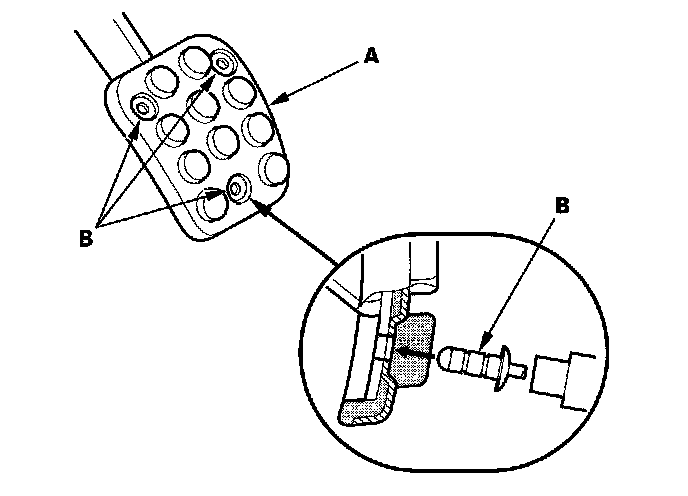 A

B

B