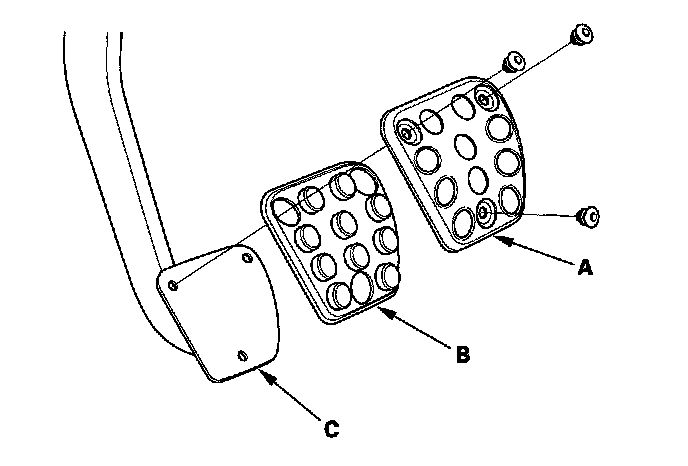 A
B
C