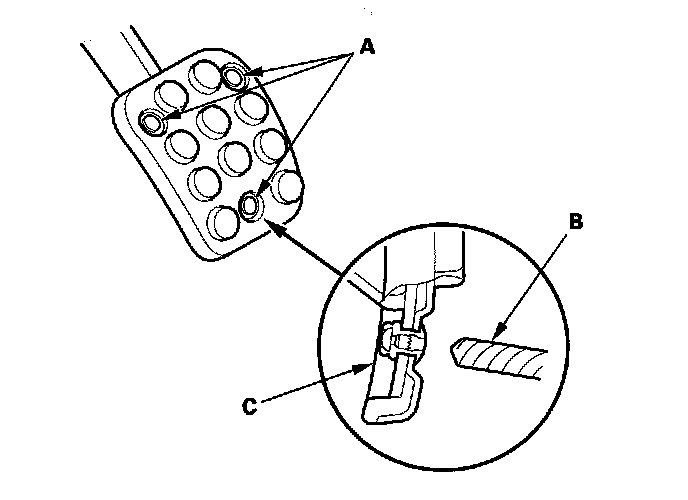 A
B
C