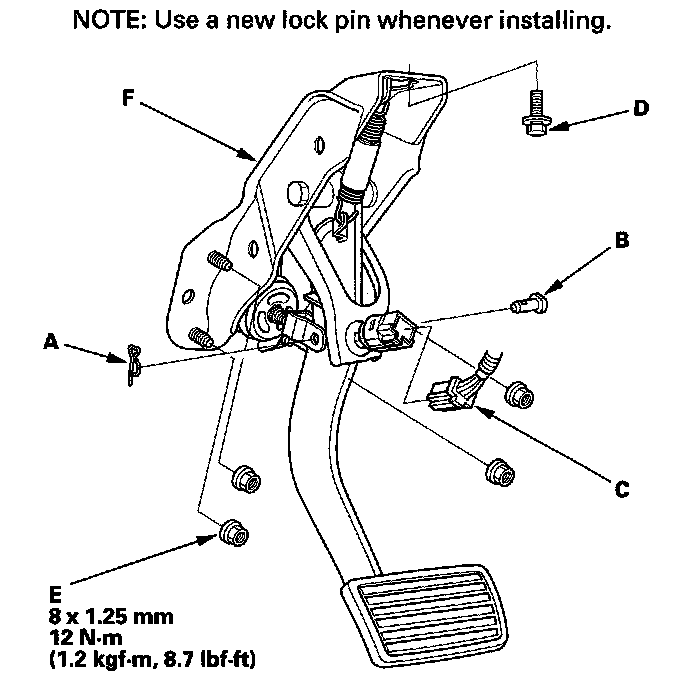 NOTE: Use a new lock pin whenever installing.

F

D

B

A

C

E
8 x 1.25 mm
12 N·m
(1.2 kgf·m, 8.7 lbf·ft)