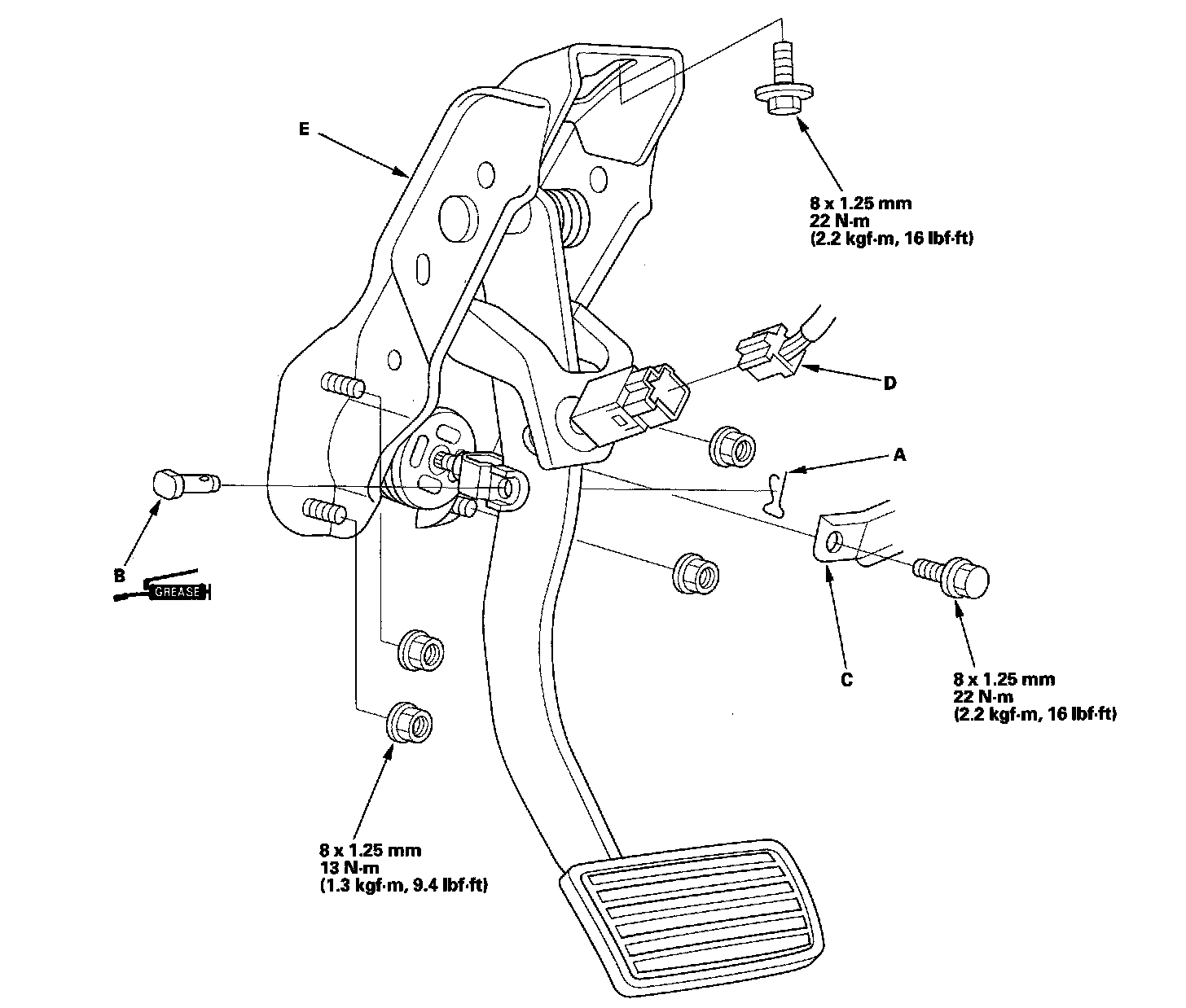 E

8 x 1.25 mm
22 N·m
(2.2 kgf·m, 16 lbf·ft)

D

A

B

GREASE

C

8 x 1.25 mm
22 N·m
(2.2 kgf·m, 16 lbf·ft)

8 x 1.25 mm
13 N·m
(1.3 kgf·m, 9.4 lbf·ft)